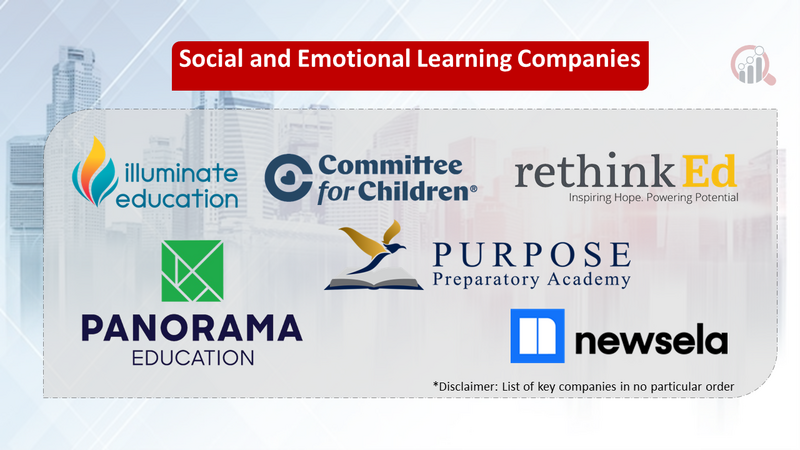 Social and Emotional Learning Companies

illuminate education

Committee for Children®

rethink Ed
Inspiring Hope. Powering Potential

PANORAMA EDUCATION

PURPOSE Preparatory Academy

newsela

*Disclaimer: List of key companies in no particular order