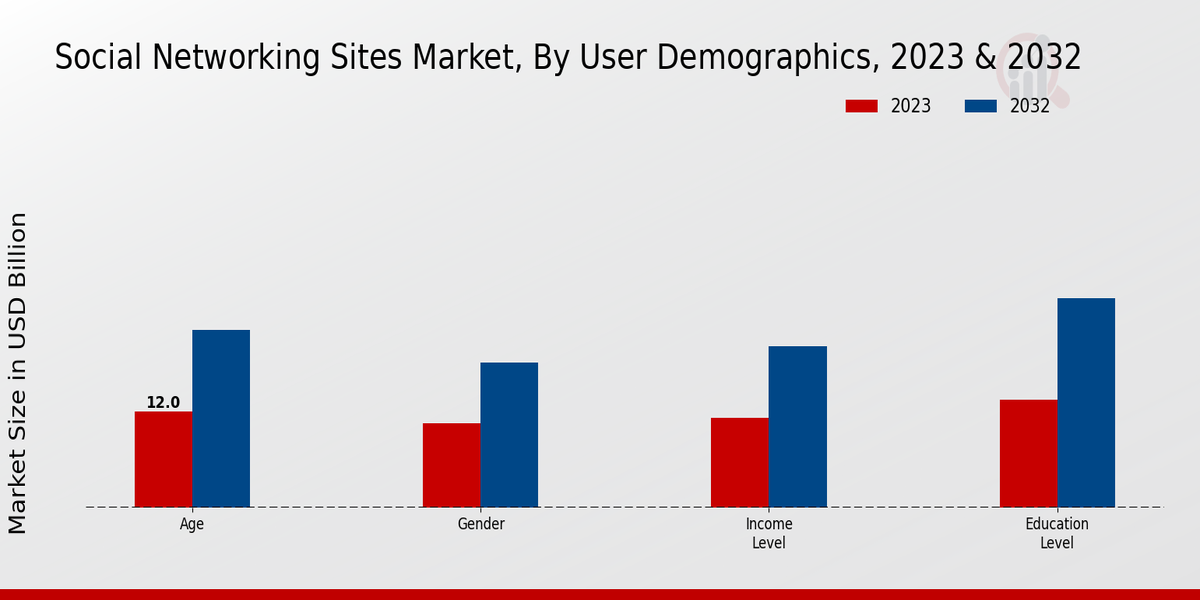 Social Networking Sites Market, By User Demographics, 2023 & 2032

2023
2032

Market Size in USD Billion

12.0

Age
Gender
Income Level
Education Level