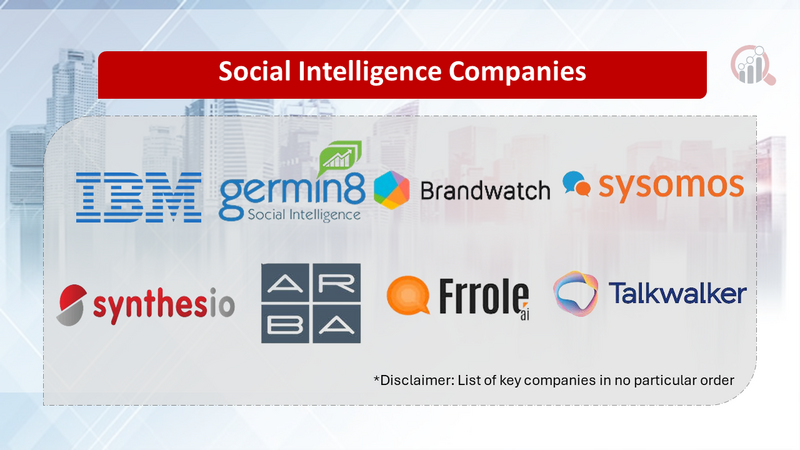 Social Intelligence Companies

IBM

germin8
Social Intelligence

Brandwatch

sysomos

synthesio

AR
BA

Frrole
ai

Talkwalker

*Disclaimer: List of key companies in no particular order