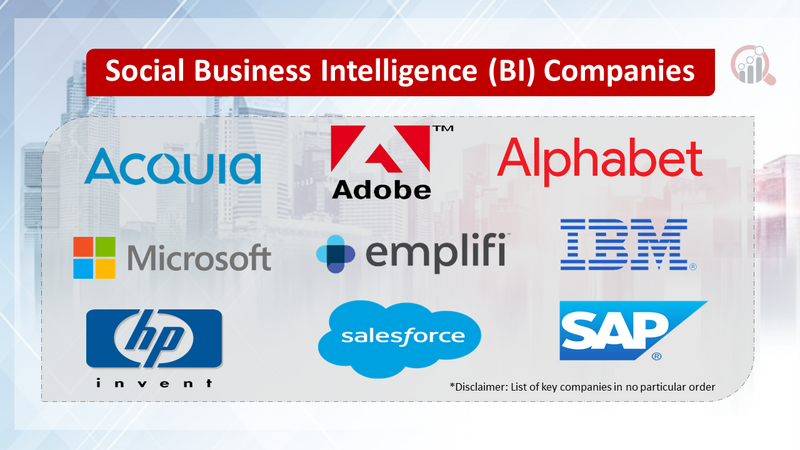 Social Business Intelligence (BI) Companies

Acquia

Adobe™

Alphabet

Microsoft

emplifi

IBM®

hp invent

salesforce

SAP®

*Disclaimer: List of key companies in no particular order