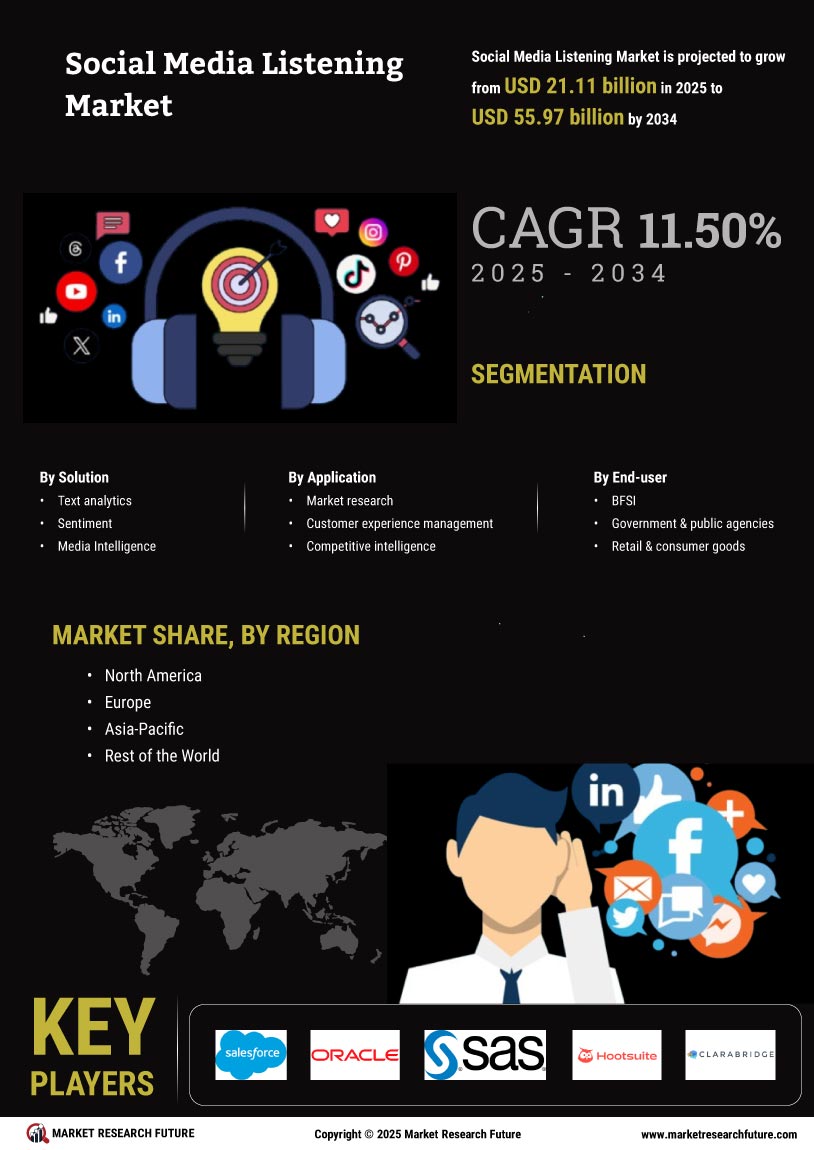 Social Media Listening Market

Social Media Listening Market is projected to grow from USD 21.11 billion in 2025 to USD 55.97 billion by 2034

CAGR 11.50%
2025 - 2034

SEGMENTATION

By Solution
• Text analytics
• Sentiment
• Media Intelligence

By Application
• Market research
• Customer experience management
• Competitive intelligence

By End-user
• BFSI
• Government & public agencies
• Retail & consumer goods

MARKET SHARE, BY REGION
• North America
• Europe
• Asia-Pacific
• Rest of the World

in

KEY PLAYERS

salesforce
ORACLE
sas
Hootsuite
CLARABRIDGE

MARKET RESEARCH FUTURE
Copyright © 2025 Market Research Future
www.marketresearchfuture.com