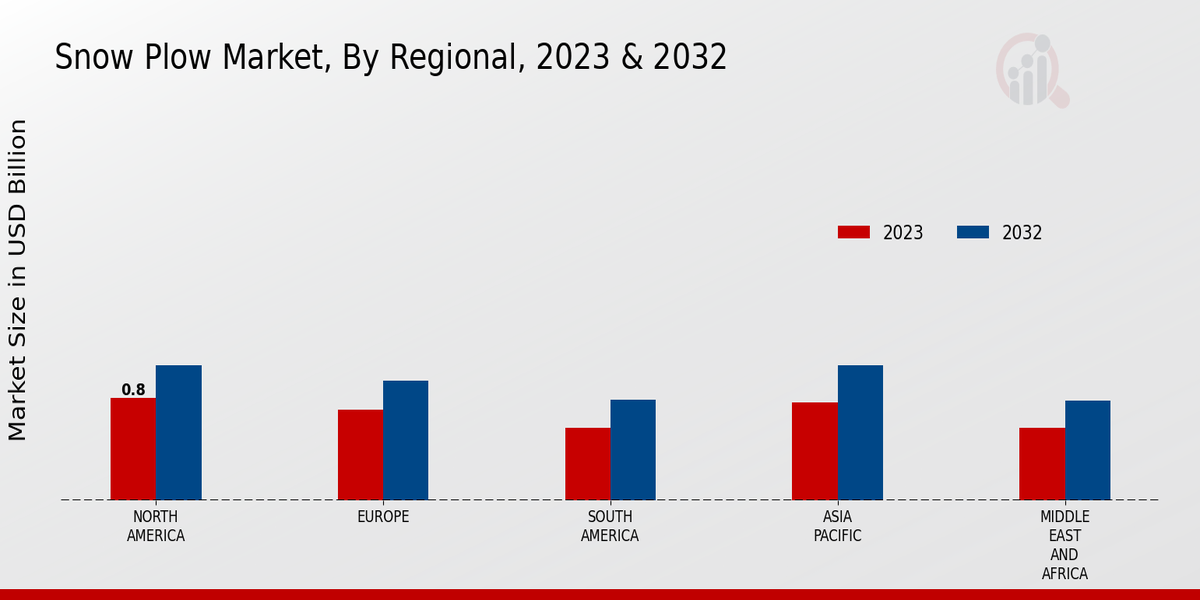 Snow Plow Market, By Regional, 2023 & 2032

Market Size in USD Billion

2023
2032

0.8

NORTH AMERICA
EUROPE
SOUTH AMERICA
ASIA PACIFIC
MIDDLE EAST AND AFRICA