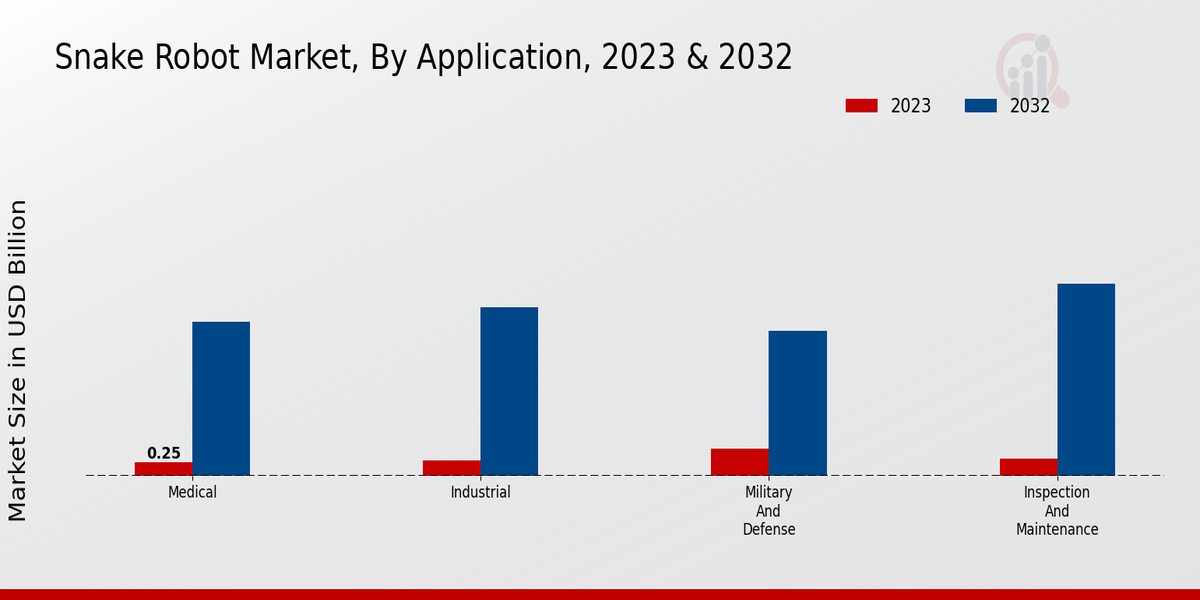 Snake Robot Market, By Application, 2023 & 2032

2023 2032

Market Size in USD Billion

0.25

Medical

Industrial

Military And Defense

Inspection And Maintenance