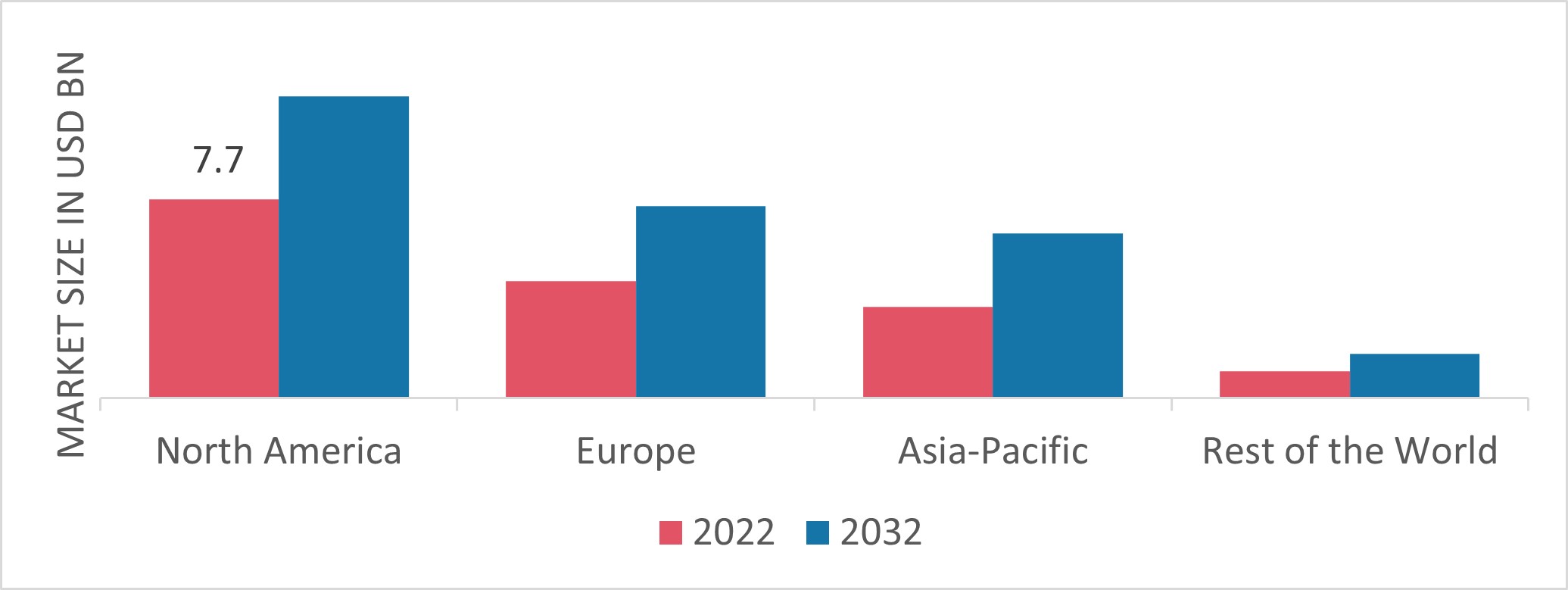 MARKET SIZE IN USD BN

7.7

North America

Europe

Asia-Pacific

Rest of the World

2022 2032