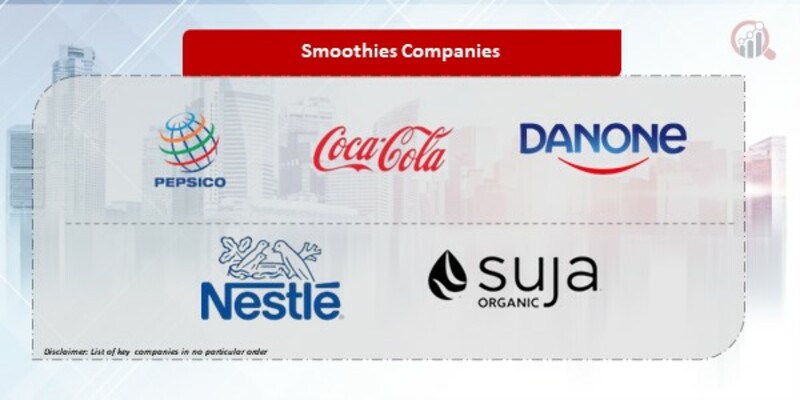 Smoothies Companies

PEPSICO

Coca-Cola

DANONE

Nestlé

suja ORGANIC

Disclaimer: List of key companies in no particular order