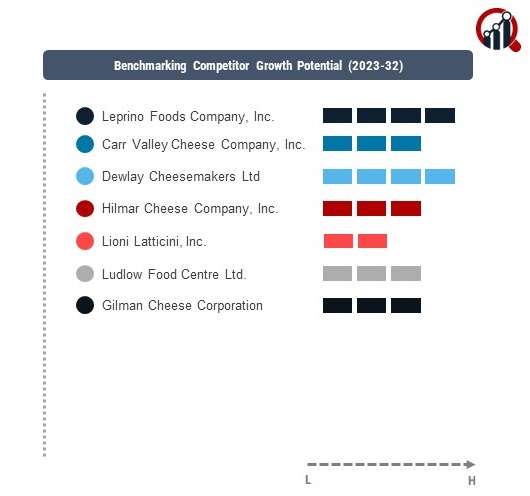 Benchmarking Competitor Growth Potential (2023-32)

Leprino Foods Company, Inc.
Carr Valley Cheese Company, Inc.
Dewlay Cheesemakers Ltd
Hilmar Cheese Company, Inc.
Lioni Latticini, Inc.
Ludlow Food Centre Ltd.
Gilman Cheese Corporation

L
H