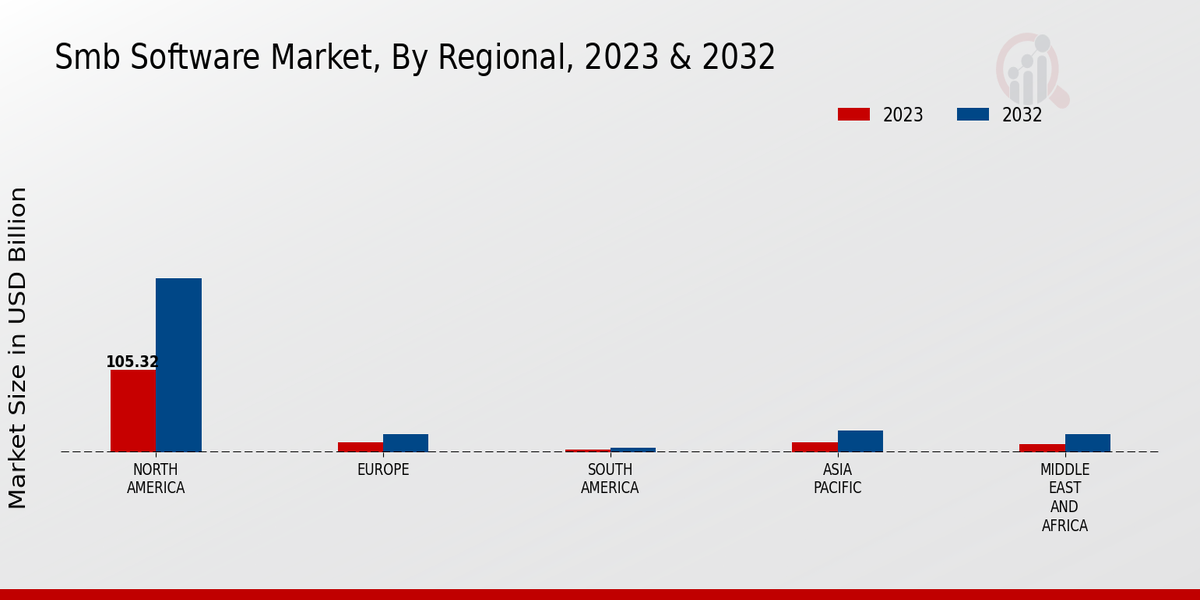 Smb Software Market, By Regional, 2023 & 2032

2023
2032

Market Size in USD Billion

105.32

NORTH AMERICA
EUROPE
SOUTH AMERICA
ASIA PACIFIC
MIDDLE EAST AND AFRICA