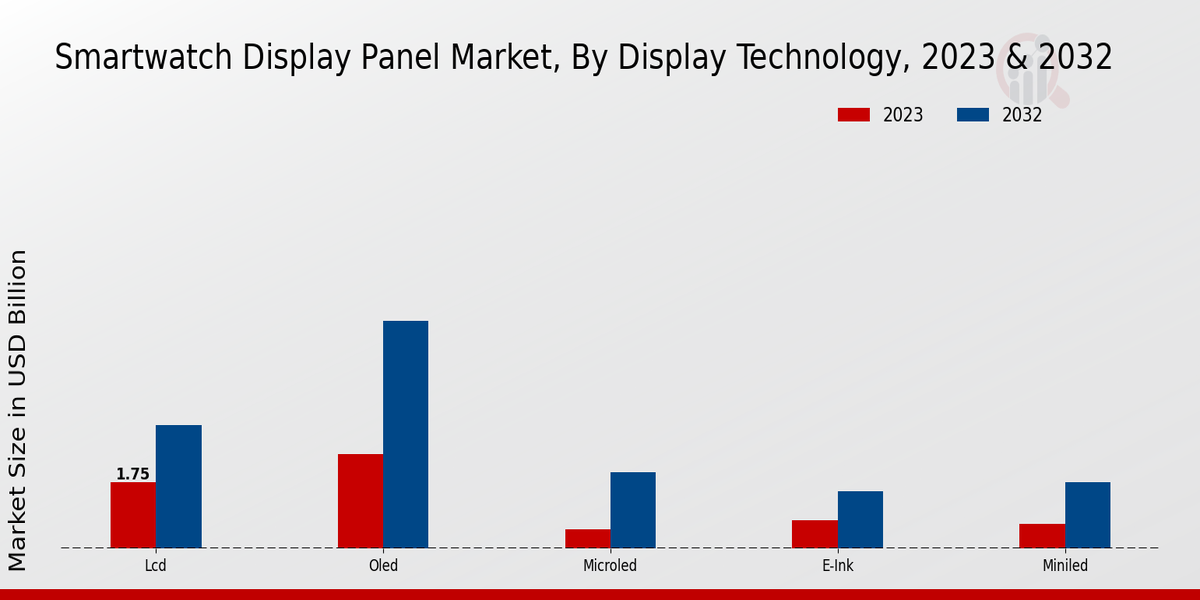 Smartwatch Display Panel Market, By Display Technology, 2023 & 2032

2023
2032

Market Size in USD Billion

1.75

Lcd
Oled
Microled
E-Ink
Miniled