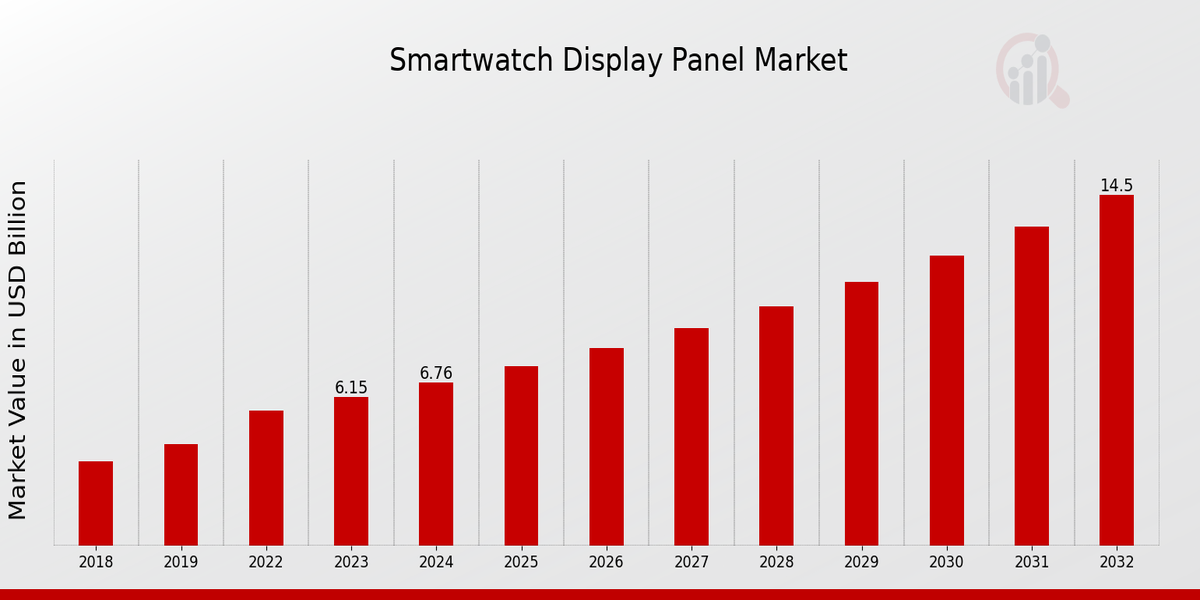 Smartwatch Display Panel Market

Market Value in USD Billion

6.15
6.76
14.5

2018
2019
2022
2023
2024
2025
2026
2027
2028
2029
2030
2031
2032