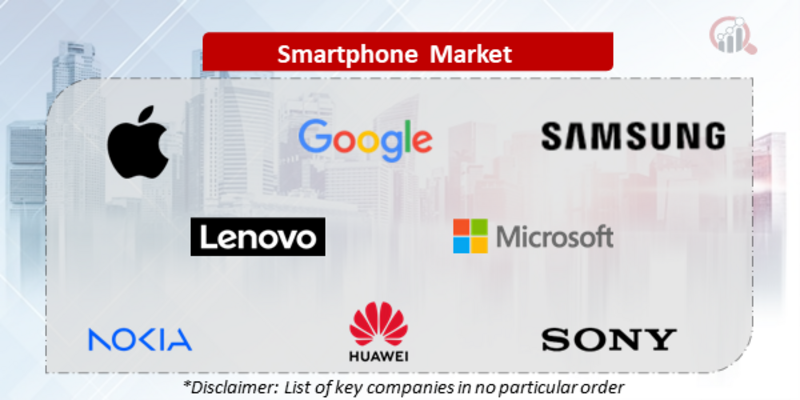 Smartphone Market

Google

SAMSUNG

Lenovo

Microsoft

NOKIA

HUAWEI

SONY

*Disclaimer: List of key companies in no particular order