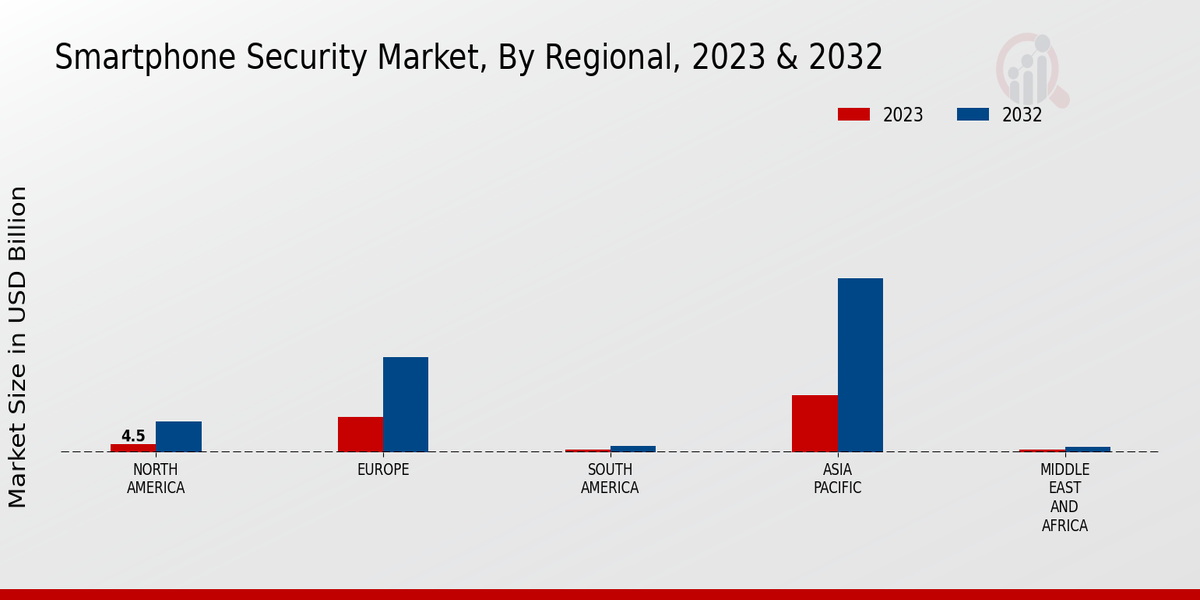 Smartphone Security Market, By Regional, 2023 & 2032

2023
2032

Market Size in USD Billion

4.5

NORTH AMERICA
EUROPE
SOUTH AMERICA
ASIA PACIFIC
MIDDLE EAST AND AFRICA