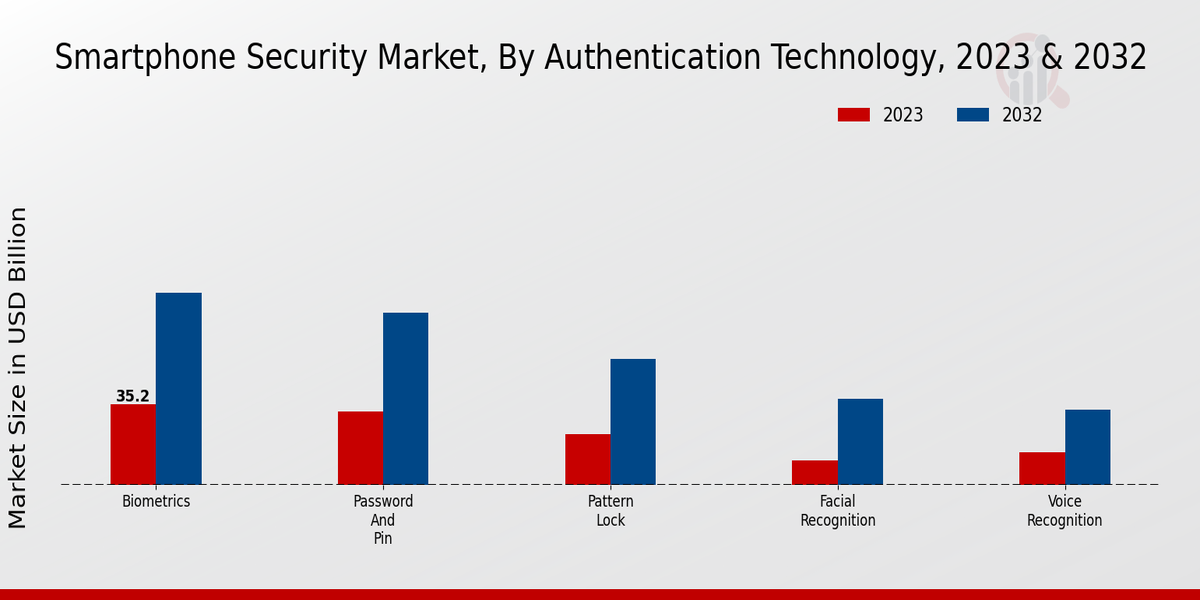 Smartphone Security Market, By Authentication Technology, 2023 & 2032

2023
2032

Market Size in USD Billion

35.2

Biometrics
Password And Pin
Pattern Lock
Facial Recognition
Voice Recognition