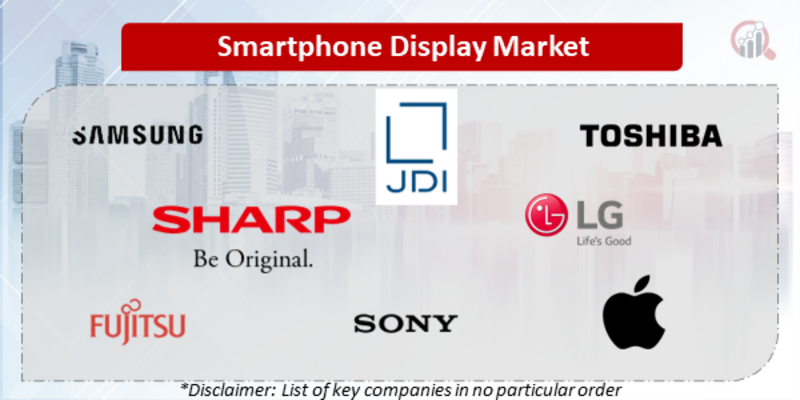 Smartphone Display Market

SAMSUNG

JDI

TOSHIBA

SHARP
Be Original.

LG
Life's Good

FUJITSU

SONY

*Disclaimer: List of key companies in no particular order