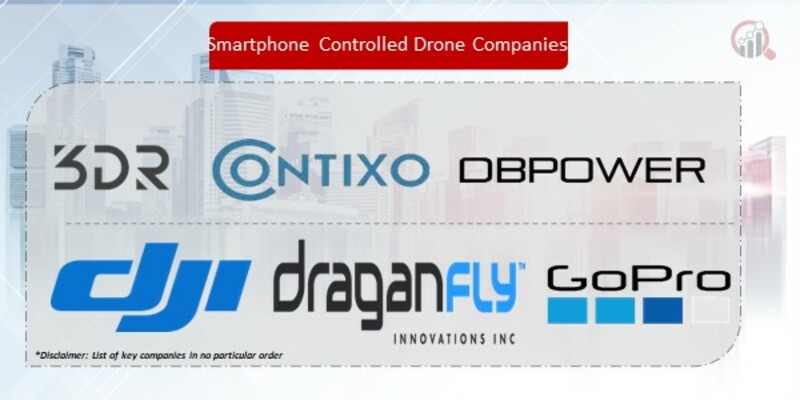 Smartphone Controlled Drone Companies

3DR
CONTIXO
DBPOWER
dji
draganFLY™
INNOVATIONS INC
GoPro

*Disclaimer: List of key companies in no particular order