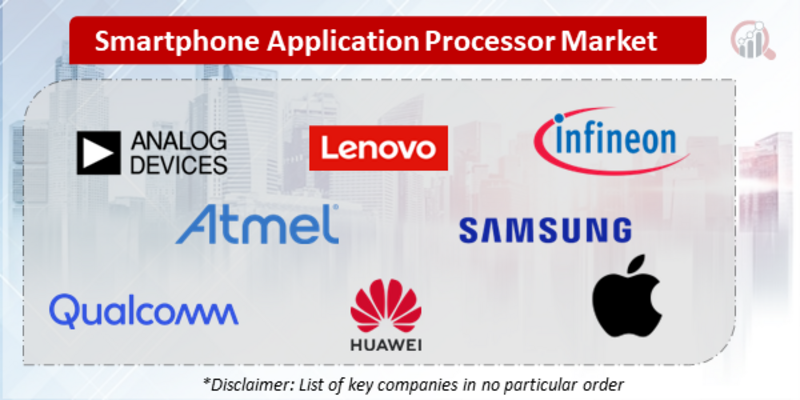 Smartphone Application Processor Market

ANALOG DEVICES

Lenovo

infineon

Atmel

SAMSUNG

Qualcomm

HUAWEI

*Disclaimer: List of key companies in no particular order