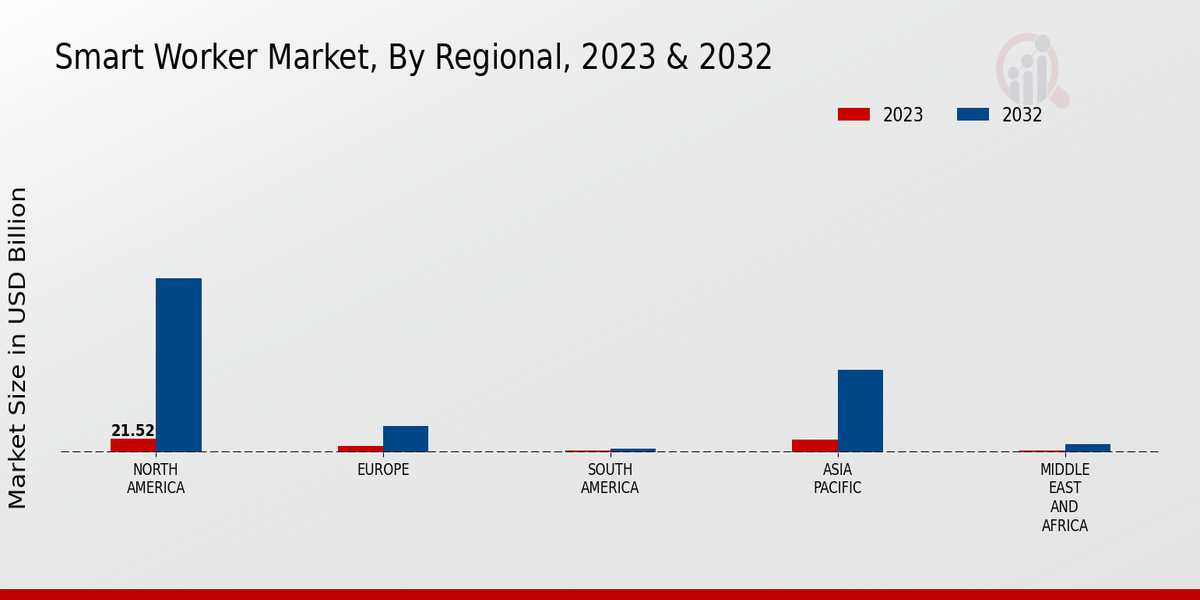 Smart Worker Market, By Regional, 2023 & 2032

2023
2032

Market Size in USD Billion

21.52

NORTH AMERICA
EUROPE
SOUTH AMERICA
ASIA PACIFIC
MIDDLE EAST AND AFRICA