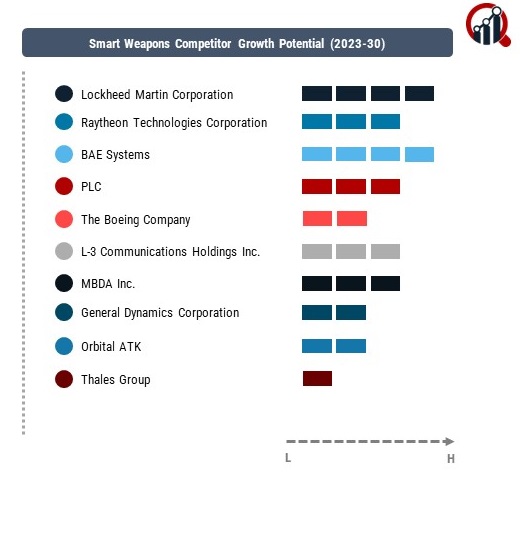 Smart Weapons Competitor Growth Potential (2023-30)

Lockheed Martin Corporation

Raytheon Technologies Corporation

BAE Systems

PLC

The Boeing Company

L-3 Communications Holdings Inc.

MBDA Inc.

General Dynamics Corporation

Orbital ATK

Thales Group

L

H