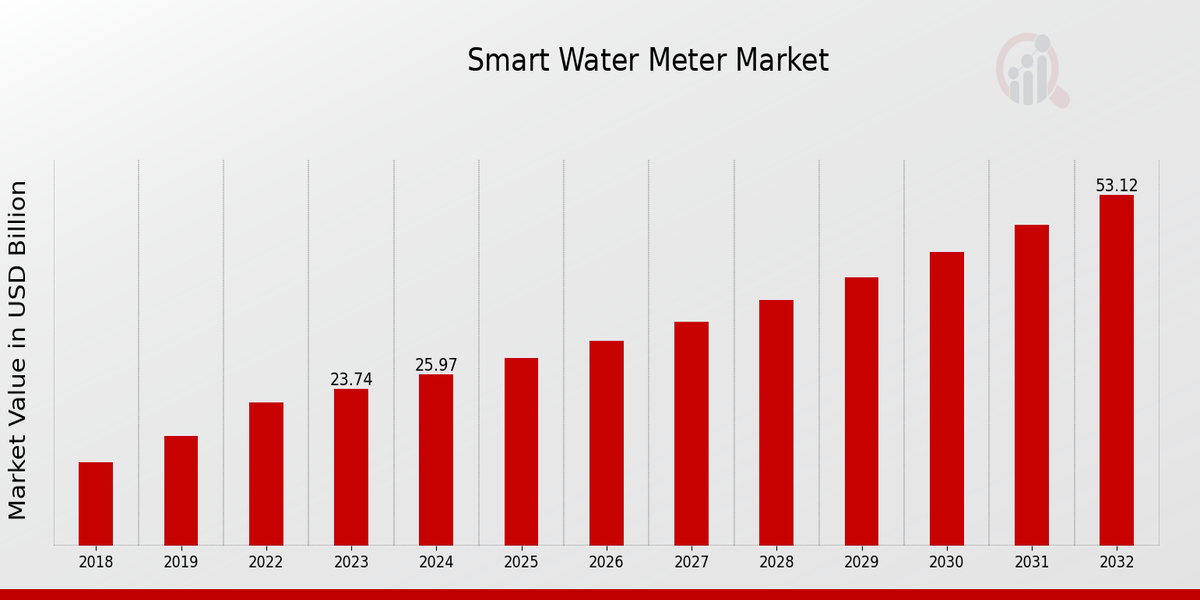 Smart Water Meter Market

Market Value in USD Billion

23.74
25.97
53.12

2018
2019
2022
2023
2024
2025
2026
2027
2028
2029
2030
2031
2032