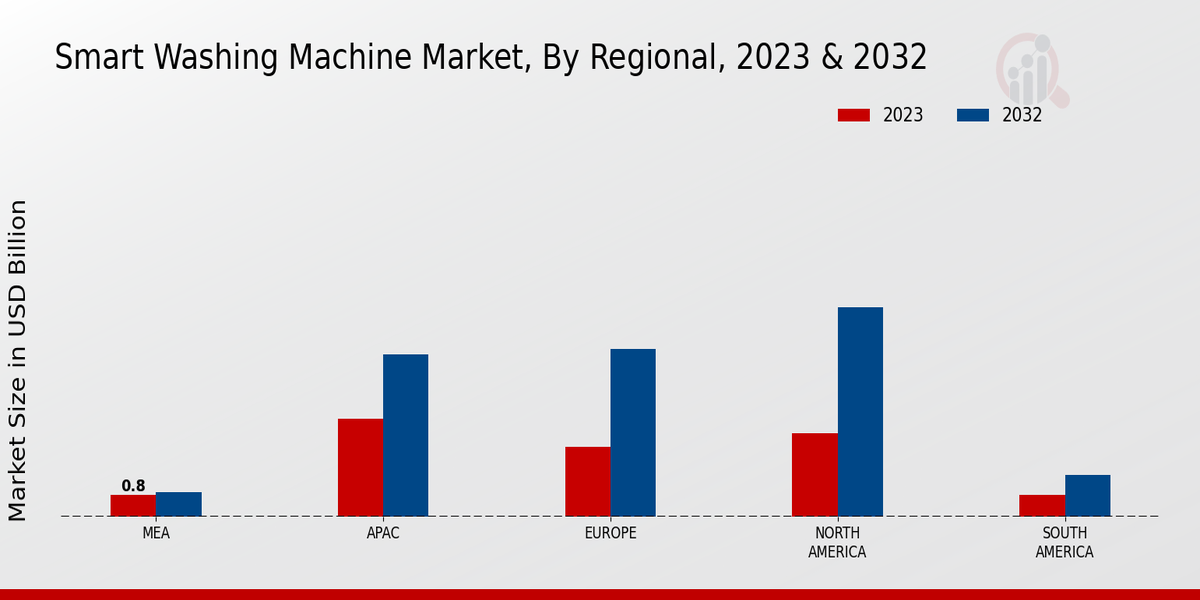 Smart Washing Machine Market, By Regional, 2023 & 2032

2023
2032

Market Size in USD Billion

0.8

MEA
APAC
EUROPE
NORTH AMERICA
SOUTH AMERICA