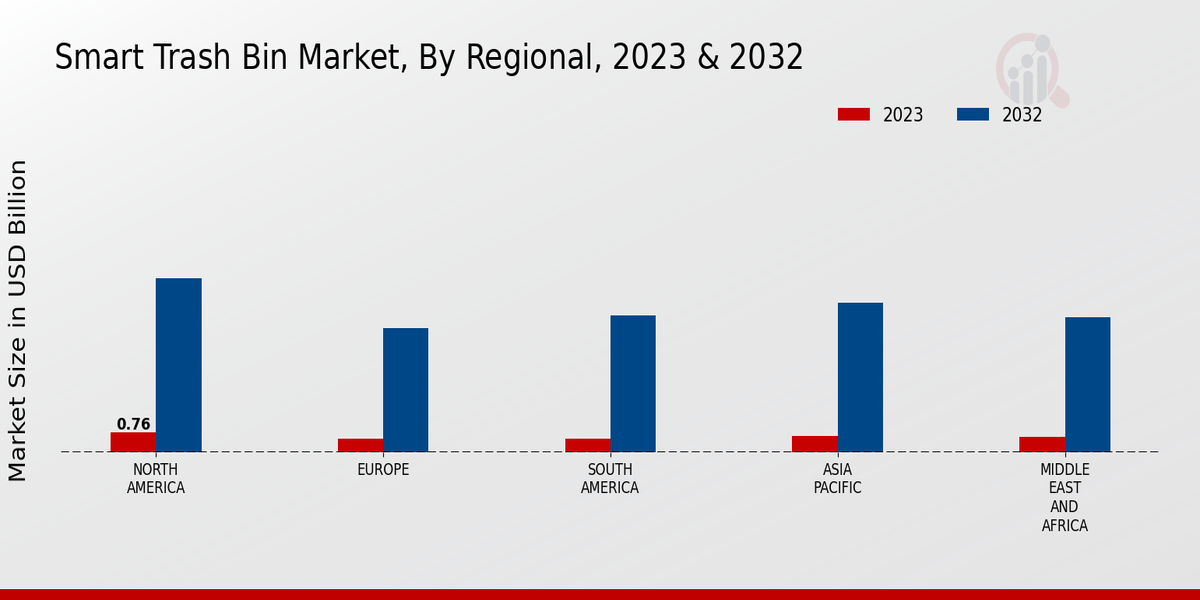 Smart Trash Bin Market, By Regional, 2023 & 2032

2023
2032

Market Size in USD Billion

0.76

NORTH AMERICA
EUROPE
SOUTH AMERICA
ASIA PACIFIC
MIDDLE EAST AND AFRICA