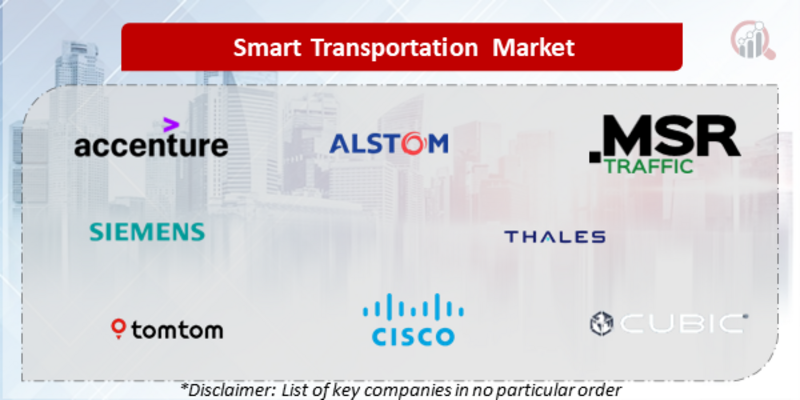 Smart Transportation Market

accenture

ALSTOM

.MSR TRAFFIC

SIEMENS

THALES

tomtom

CISCO

CUBIC

*Disclaimer: List of key companies in no particular order