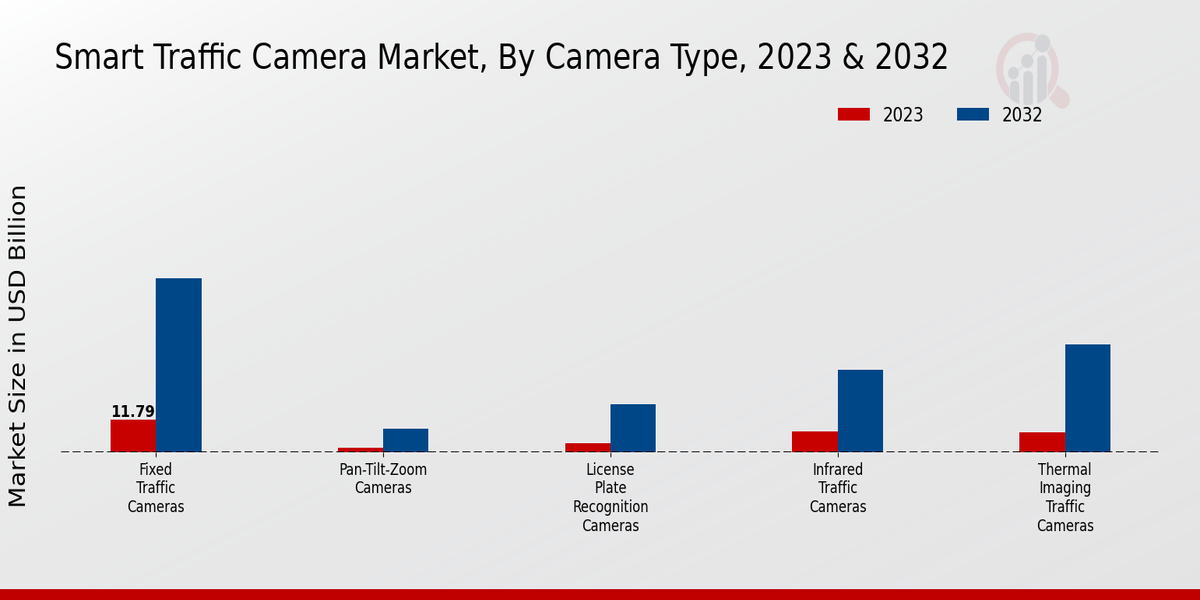 Smart Traffic Camera Market, By Camera Type, 2023 & 2032

2023
2032

Market Size in USD Billion

11.79

Fixed Traffic Cameras

Pan-Tilt-Zoom Cameras

License Plate Recognition Cameras

Infrared Traffic Cameras

Thermal Imaging Traffic Cameras