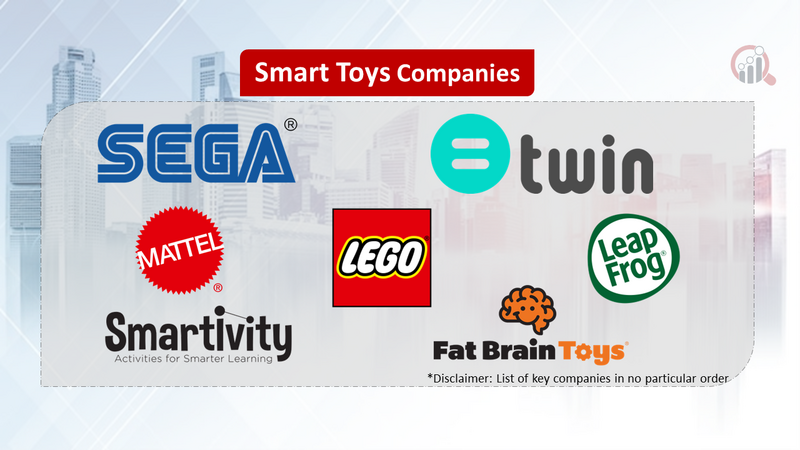 Smart Toys Companies

SEGA®

twin

MATTEL®

LEGO

Leap Frog®

Smartivity
Activities for Smarter Learning

Fat Brain Toys®

*Disclaimer: List of key companies in no particular order