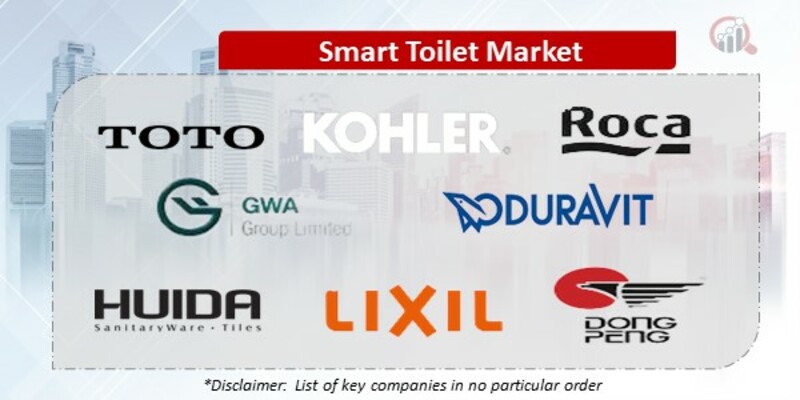 Smart Toilet Market

TOTO
KOHLER.
Roca
GWA
Group Limited
DURAVIT
HUIDA
SanitaryWare · Tiles
LIXIL
DONG PENG

*Disclaimer: List of key companies in no particular order