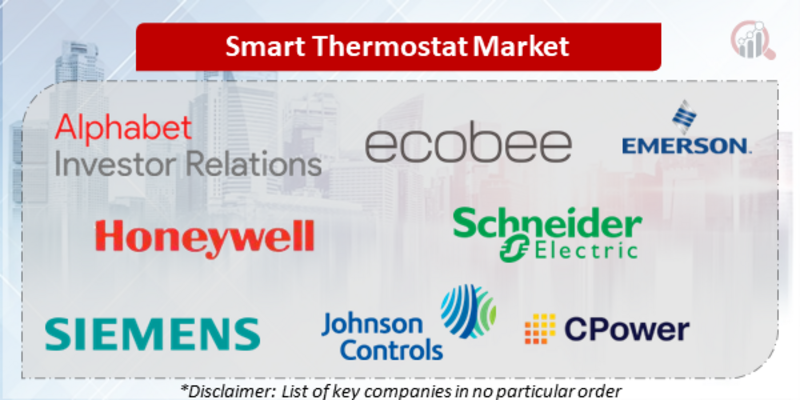 Smart Thermostat Market

Alphabet
Investor Relations

ecobee

EMERSON.

Honeywell

Schneider
Electric

SIEMENS

Johnson
Controls

CPower

*Disclaimer: List of key companies in no particular order