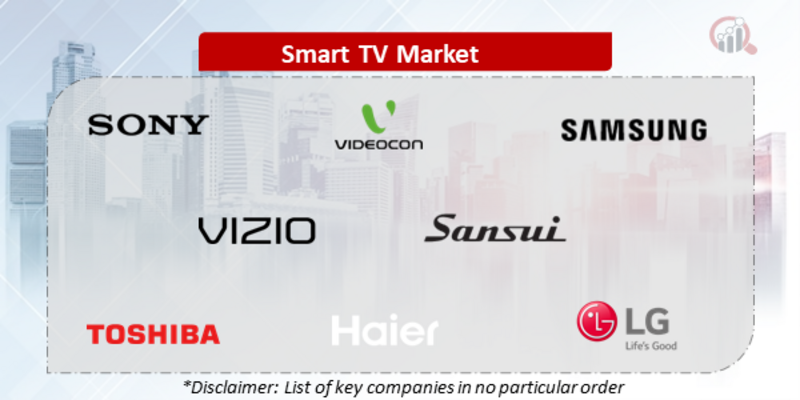 Smart TV Market

SONY

VIDEOCON

SAMSUNG

VIZIO

Sansui

TOSHIBA

Haier

LG
Life's Good

*Disclaimer: List of key companies in no particular order