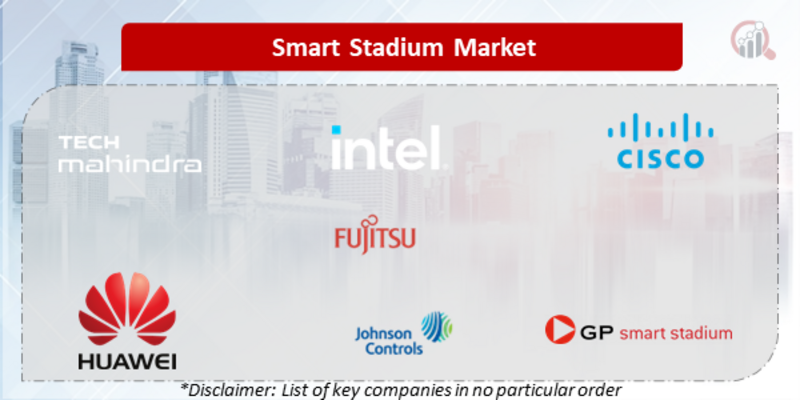 Smart Stadium Market

TECH mahindra

intel

CISCO

FUJITSU

HUAWEI

Johnson Controls

GP smart stadium

*Disclaimer: List of key companies in no particular order