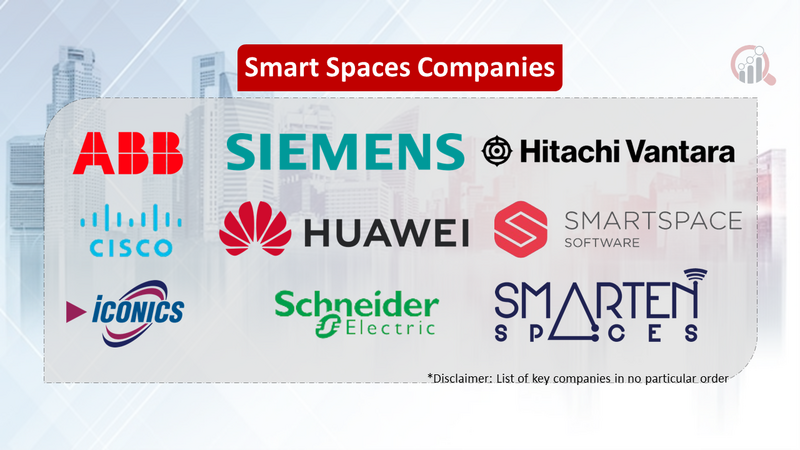 Smart Spaces Companies

ABB

SIEMENS

Hitachi Vantara

CISCO

HUAWEI

SMARTSPACE SOFTWARE

ICONICS

Schneider Electric

SMARTEN SPACES

*Disclaimer: List of key companies in no particular order