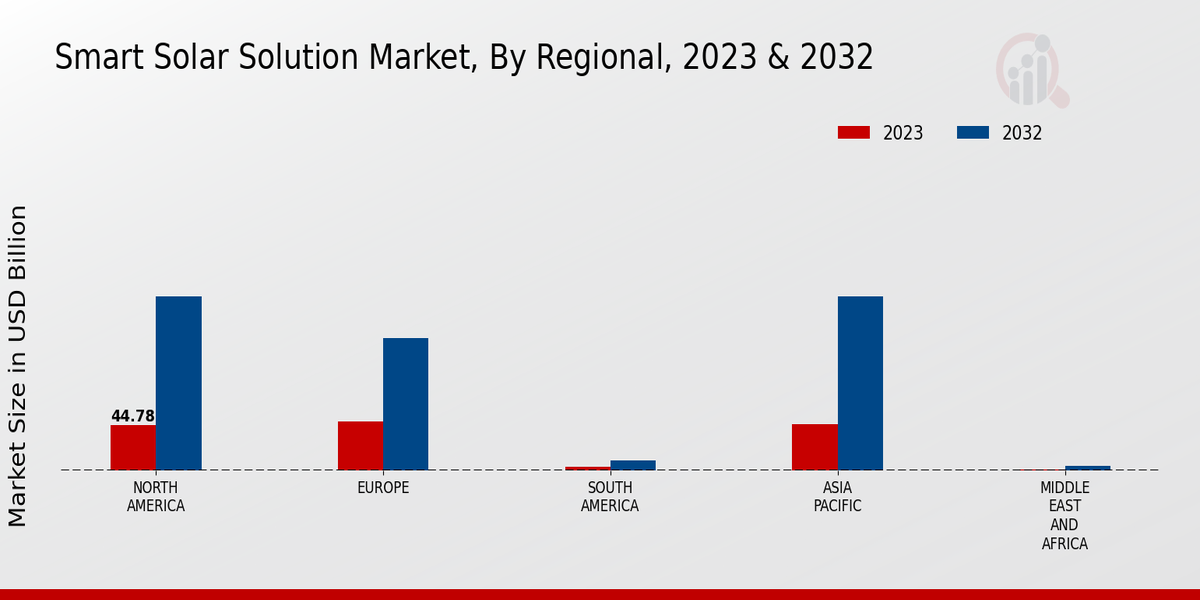 Smart Solar Solution Market, By Regional, 2023 & 2032

2023
2032

Market Size in USD Billion

44.78

NORTH AMERICA
EUROPE
SOUTH AMERICA
ASIA PACIFIC
MIDDLE EAST AND AFRICA