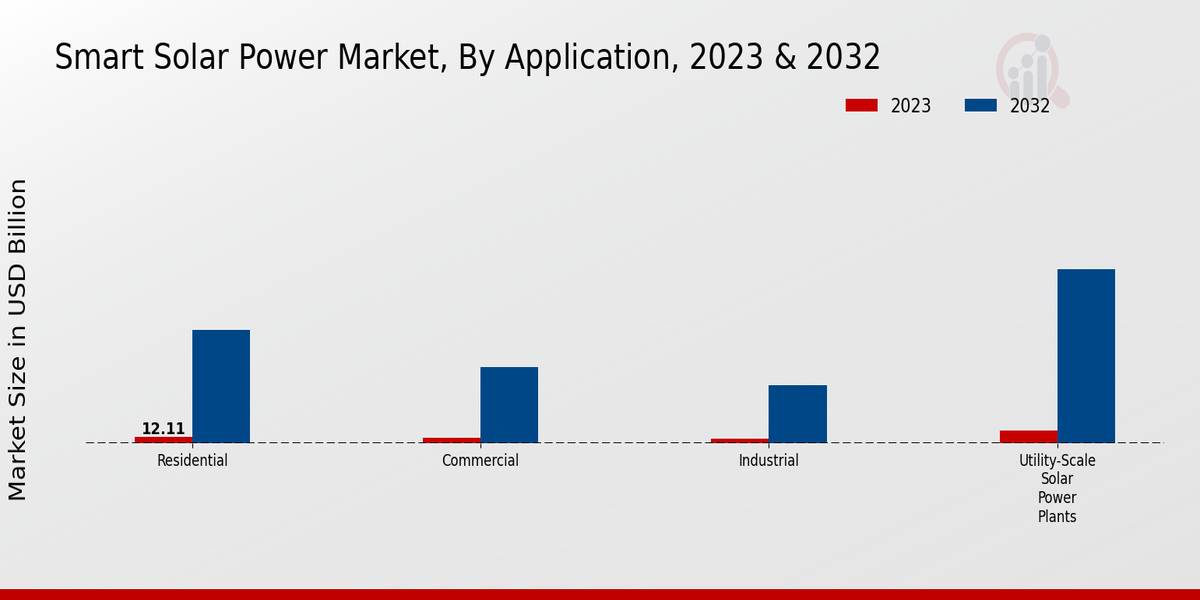 Smart Solar Power Market, By Application, 2023 & 2032

2023
2032

Market Size in USD Billion

12.11

Residential
Commercial
Industrial
Utility-Scale Solar Power Plants