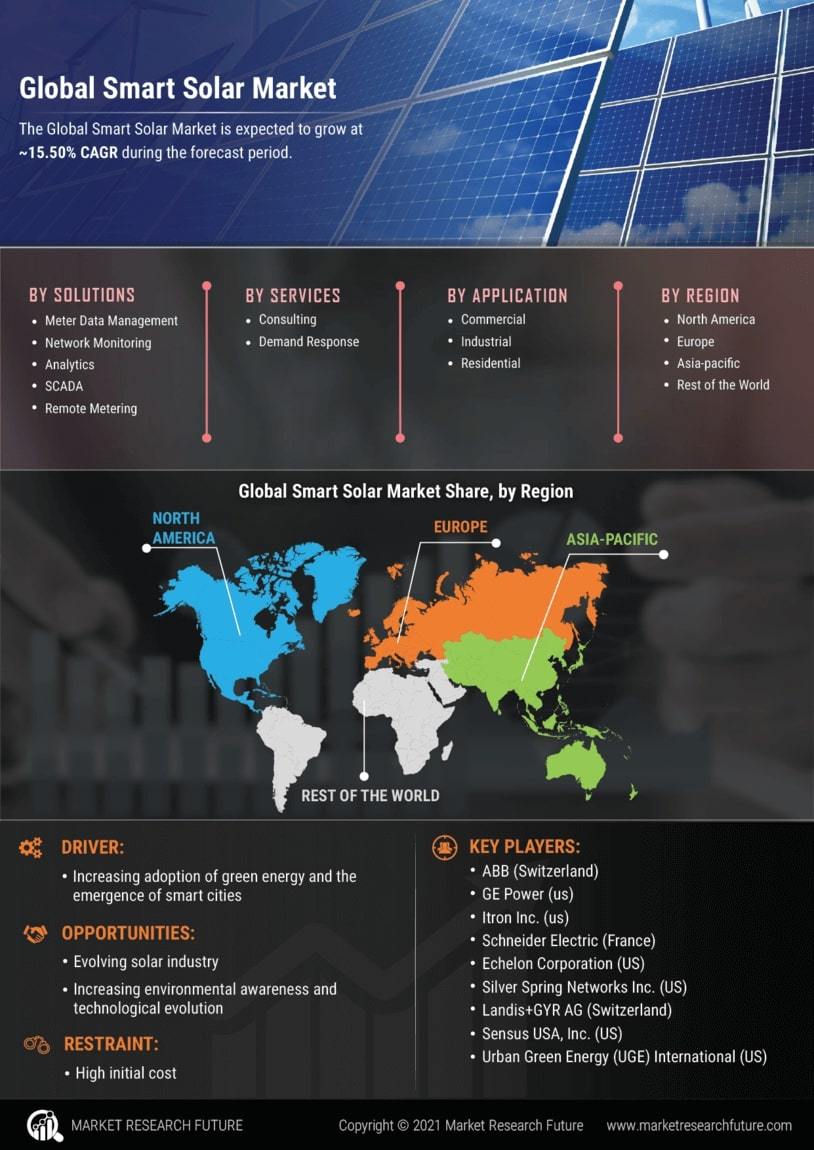 Global Smart Solar Market

The Global Smart Solar Market is expected to grow at ~15.50% CAGR during the forecast period.

BY SOLUTIONS
• Meter Data Management
• Network Monitoring
• Analytics
• SCADA
• Remote Metering

BY SERVICES
• Consulting
• Demand Response

BY APPLICATION
• Commercial
• Industrial
• Residential

BY REGION
• North America
• Europe
• Asia-pacific
• Rest of the World

Global Smart Solar Market Share, by Region

NORTH AMERICA
EUROPE
ASIA-PACIFIC
REST OF THE WORLD

DRIVER:
• Increasing adoption of green energy and the emergence of smart cities

OPPORTUNITIES:
• Evolving solar industry
• Increasing environmental awareness and technological evolution

RESTRAINT:
• High initial cost

KEY PLAYERS:
• ABB (Switzerland)
• GE Power (us)
• Itron Inc. (us)
• Schneider Electric (France)
• Echelon Corporation (US)
• Silver Spring Networks Inc. (US)
• Landis+GYR AG (Switzerland)
• Sensus USA, Inc. (US)
• Urban Green Energy (UGE) International (US)

MARKET RESEARCH FUTURE
Copyright © 2021 Market Research Future
www.marketresearchfuture.com