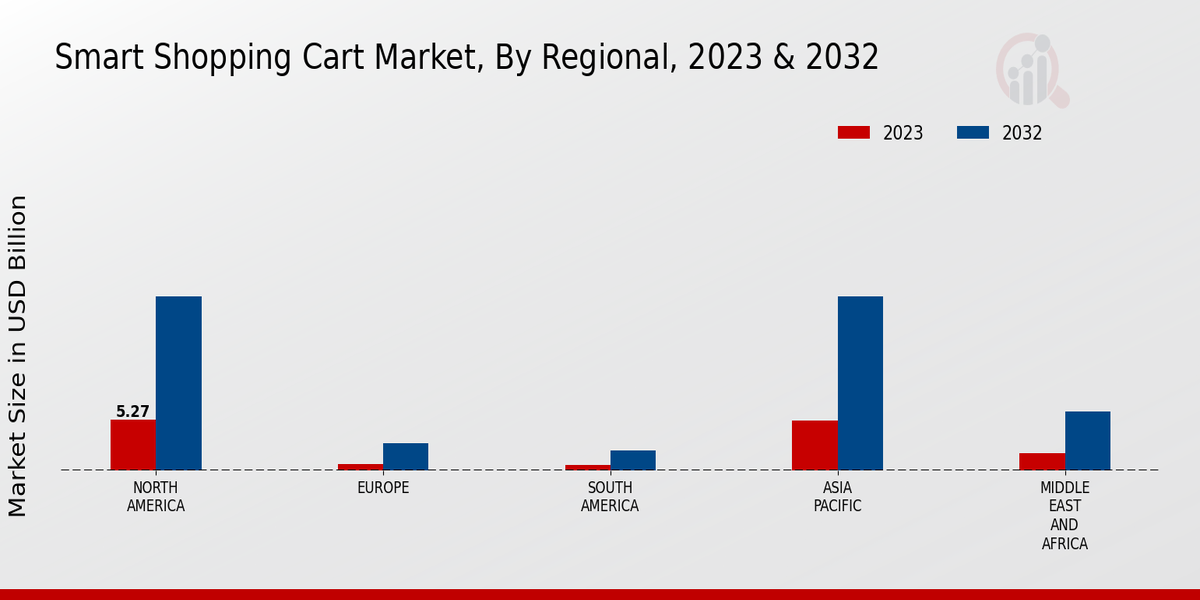 Smart Shopping Cart Market, By Regional, 2023 & 2032

2023
2032

Market Size in USD Billion

5.27

NORTH AMERICA
EUROPE
SOUTH AMERICA
ASIA PACIFIC
MIDDLE EAST AND AFRICA