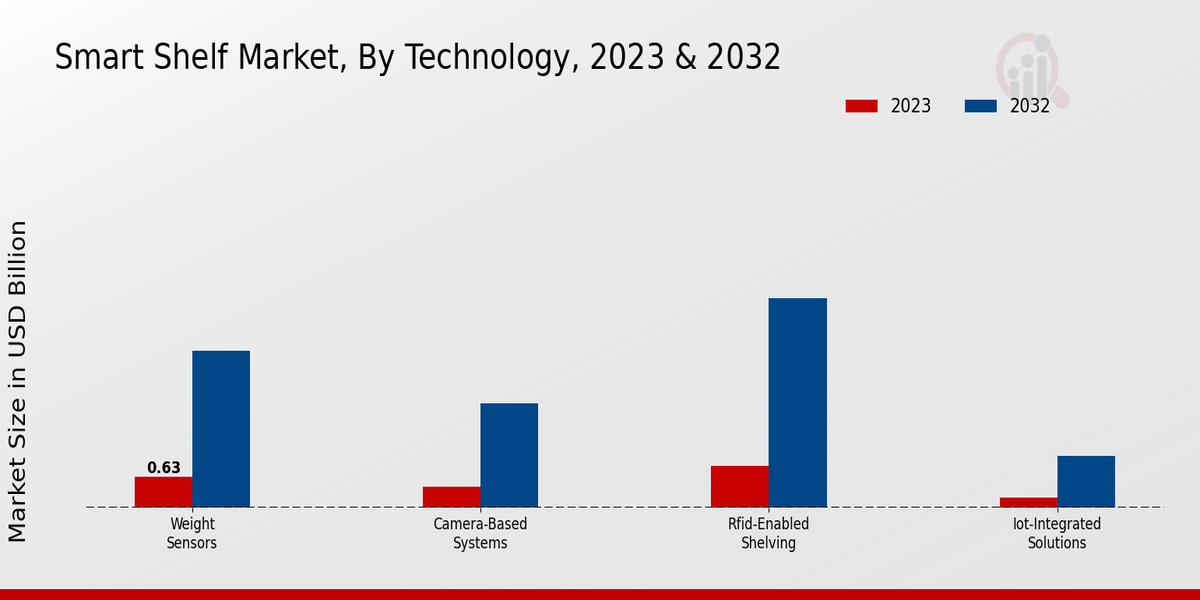 Smart Shelf Market, By Technology, 2023 & 2032

2023
2032

Market Size in USD Billion

0.63

Weight Sensors

Camera-Based Systems

Rfid-Enabled Shelving

Iot-Integrated Solutions