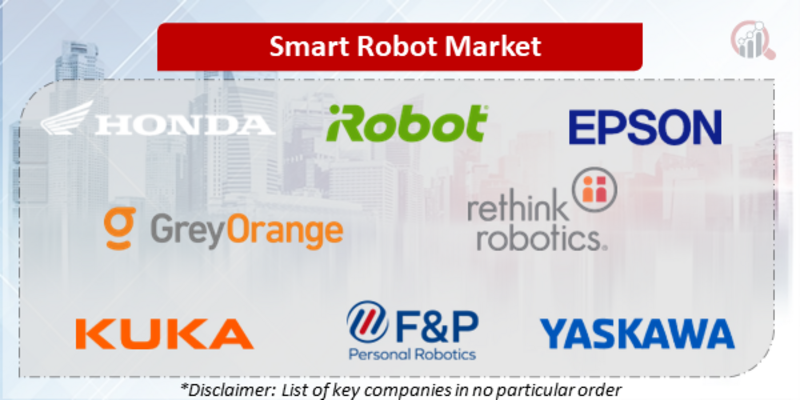 Smart Robot Market

HONDA

iRobot

EPSON

GreyOrange

rethink robotics.

KUKA

F&P Personal Robotics

YASKAWA

*Disclaimer: List of key companies in no particular order