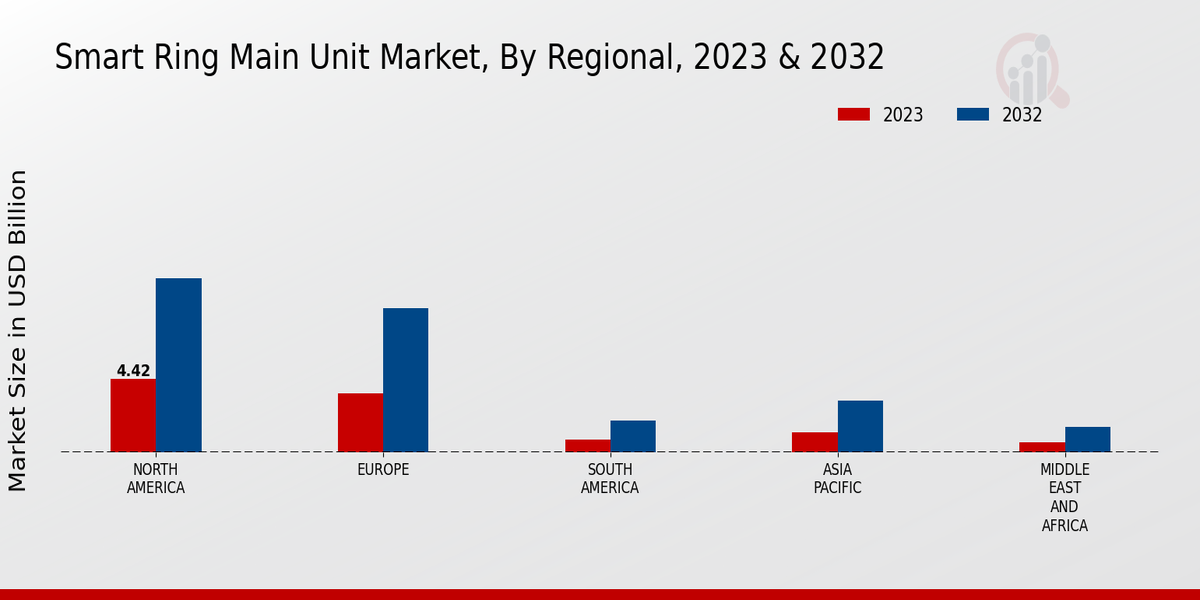 Smart Ring Main Unit Market, By Regional, 2023 & 2032

2023
2032

Market Size in USD Billion

4.42

NORTH AMERICA

EUROPE

SOUTH AMERICA

ASIA PACIFIC

MIDDLE EAST AND AFRICA