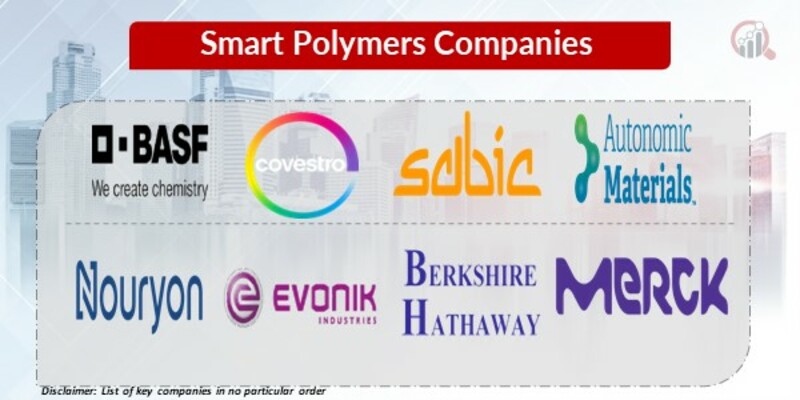 Smart Polymers Companies

BASF
We create chemistry

covestro

sabic

Autonomic Materials

Nouryon

EVONIK INDUSTRIES

BERKSHIRE HATHAWAY

MERCK

Disclaimer: List of key companies in no particular order