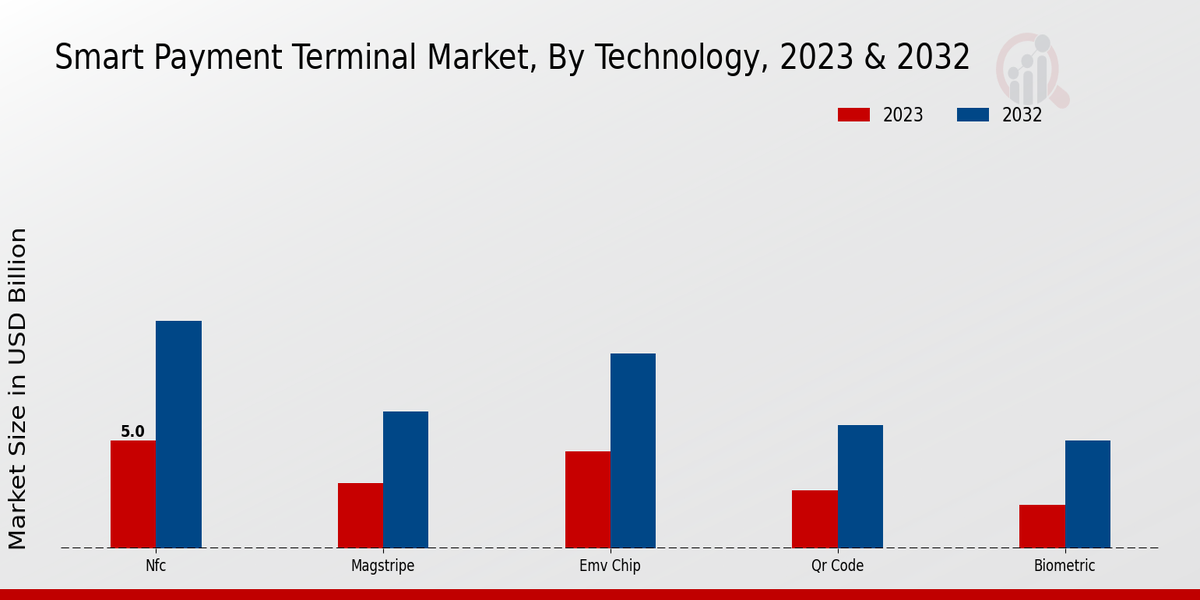 Smart Payment Terminal Market, By Technology, 2023 & 2032

2023
2032

Market Size in USD Billion

5.0

Nfc
Magstripe
Emv Chip
Qr Code
Biometric