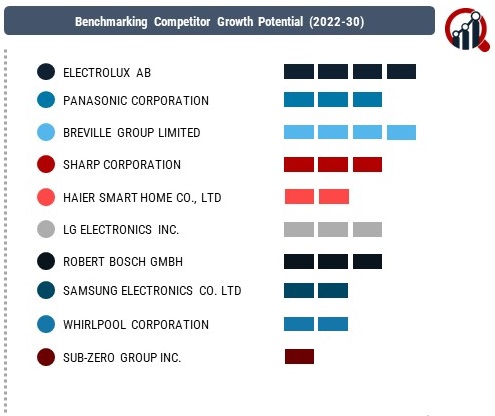 Benchmarking Competitor Growth Potential (2022-30)

ELECTROLUX AB

PANASONIC CORPORATION

BREVILLE GROUP LIMITED

SHARP CORPORATION

HAIER SMART HOME CO., LTD

LG ELECTRONICS INC.

ROBERT BOSCH GMBH

SAMSUNG ELECTRONICS CO. LTD

WHIRLPOOL CORPORATION

SUB-ZERO GROUP INC.