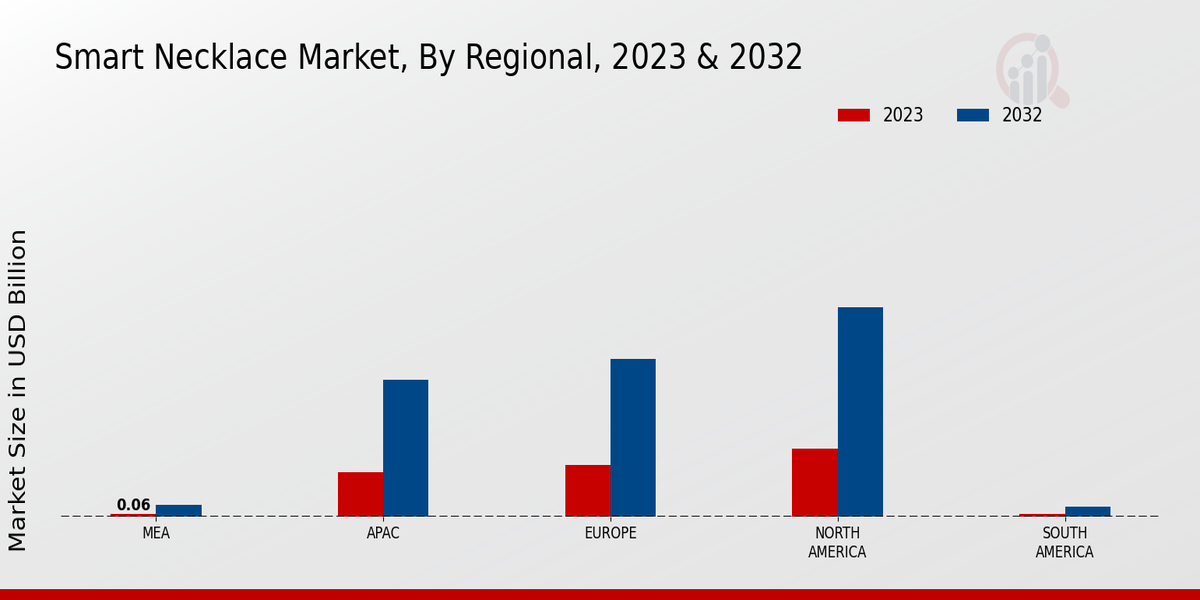 Smart Necklace Market, By Regional, 2023 & 2032

2023
2032

Market Size in USD Billion

0.06

MEA
APAC
EUROPE
NORTH AMERICA
SOUTH AMERICA