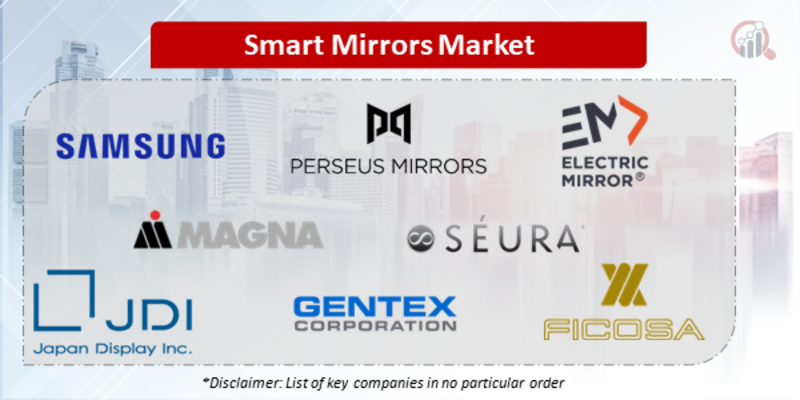 Smart Mirrors Market

SAMSUNG

PERSEUS MIRRORS

ELECTRIC MIRROR®

MAGNA

SÉURA

JDI
Japan Display Inc.

GENTEX CORPORATION

FICOSA

*Disclaimer: List of key companies in no particular order