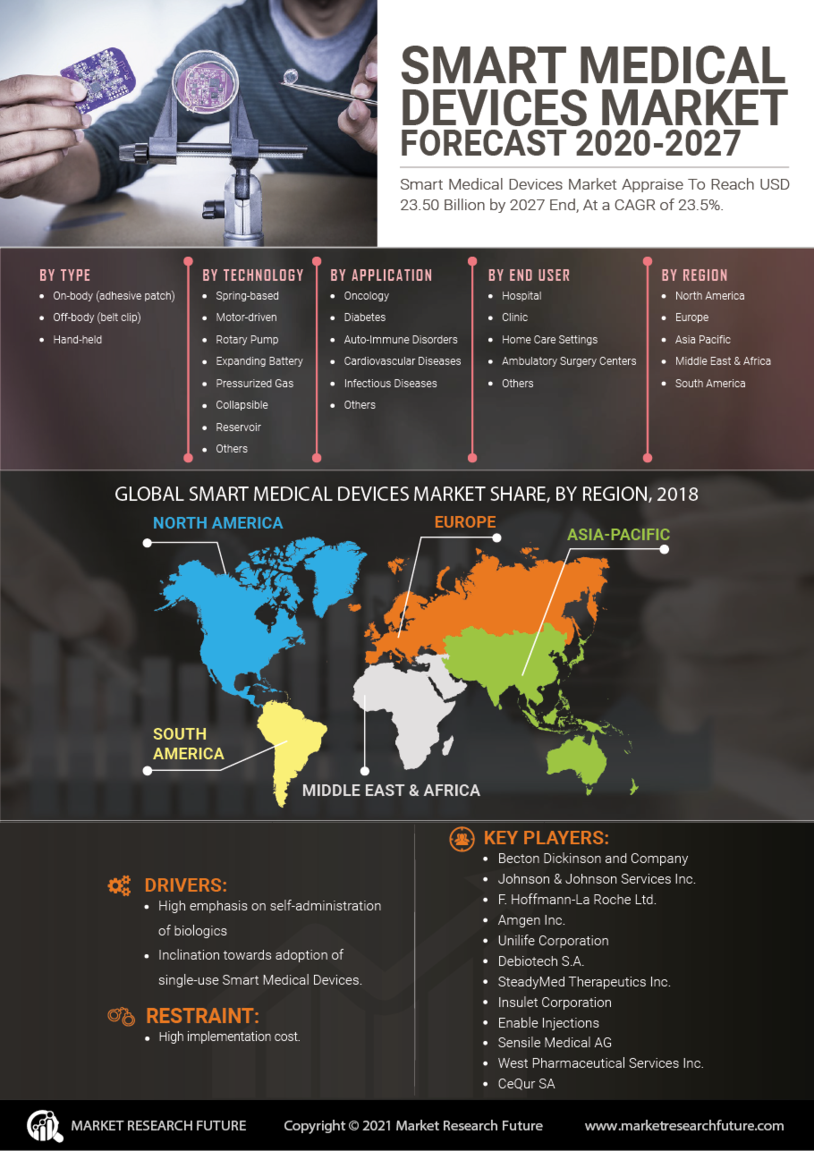 SMART MEDICAL DEVICES MARKET FORECAST 2020-2027

Smart Medical Devices Market Appraise To Reach USD 23.50 Billion by 2027 End, At a CAGR of 23.5%.

BY TYPE
- On-body (adhesive patch)
- Off-body (belt clip)
- Hand-held

BY TECHNOLOGY
- Spring-based
- Motor-driven
- Rotary Pump
- Expanding Battery
- Pressurized Gas
- Collapsible
- Reservoir
- Others

BY APPLICATION
- Oncology
- Diabetes
- Auto-Immune Disorders
- Cardiovascular Diseases
- Infectious Diseases
- Others

BY END USER
- Hospital
- Clinic
- Home Care Settings
- Ambulatory Surgery Centers
- Others

BY REGION
- North America
- Europe
- Asia Pacific
- Middle East & Africa
- South America

GLOBAL SMART MEDICAL DEVICES MARKET SHARE, BY REGION, 2018

NORTH AMERICA
EUROPE
ASIA-PACIFIC
SOUTH AMERICA
MIDDLE EAST & AFRICA

DRIVERS:
- High emphasis on self-administration of biologics
- Inclination towards adoption of single-use Smart Medical Devices.

RESTRAINT:
- High implementation cost.

KEY PLAYERS:
- Becton Dickinson and Company
- Johnson & Johnson Services Inc.
- F. Hoffmann-La Roche Ltd.
- Amgen Inc.
- Unilife Corporation
- Debiotech S.A.
- SteadyMed Therapeutics Inc.
- Insulet Corporation
- Enable Injections
- Sensile Medical AG
- West Pharmaceutical Services Inc.
- CeQur SA

MARKET RESEARCH FUTURE
Copyright © 2021 Market Research Future
www.marketresearchfuture.com