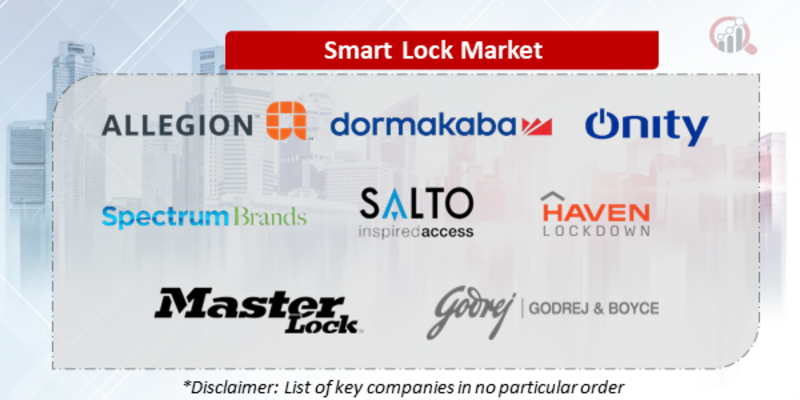 Smart Lock Market

ALLEGION

dormakaba

Onity

Spectrum Brands

SALTO
inspiredaccess

HAVEN
LOCKDOWN

Master Lock

Godrej | GODREJ & BOYCE

*Disclaimer: List of key companies in no particular order