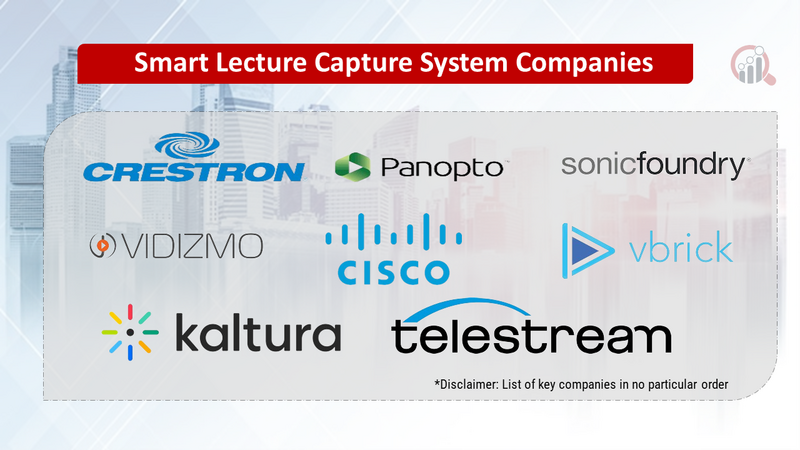 Smart Lecture Capture System Companies

CRESTRON

Panopto

sonicfoundry

VIDIZMO

CISCO

vbrick

kaltura

telestream

*Disclaimer: List of key companies in no particular order