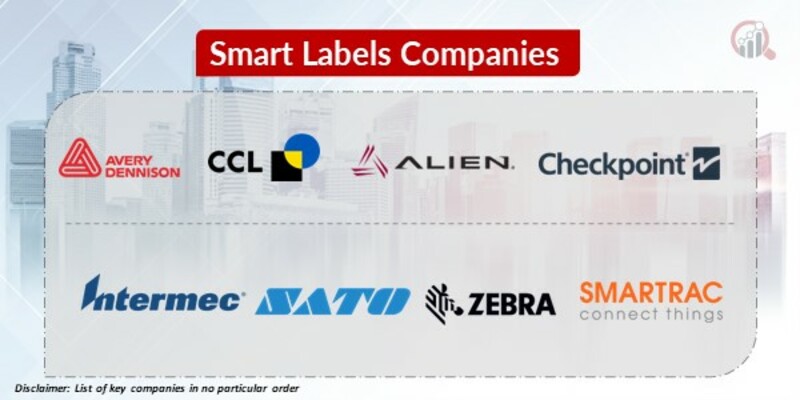 Smart Labels Companies

AVERY DENNISON

CCL

ALIEN.

Checkpoint

Intermec

SATO

ZEBRA

SMARTRAC
connect things

Disclaimer: List of key companies in no particular order