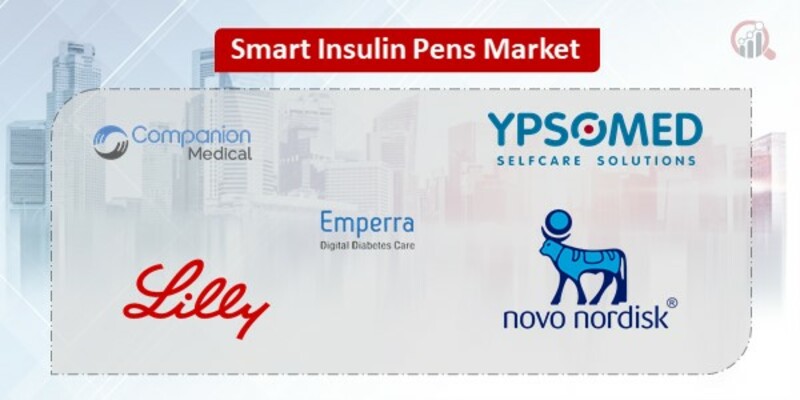 Smart Insulin Pens Market

Companion Medical

YPSOMED
SELFCARE SOLUTIONS

Emperra
Digital Diabetes Care

Lilly

novo nordisk®