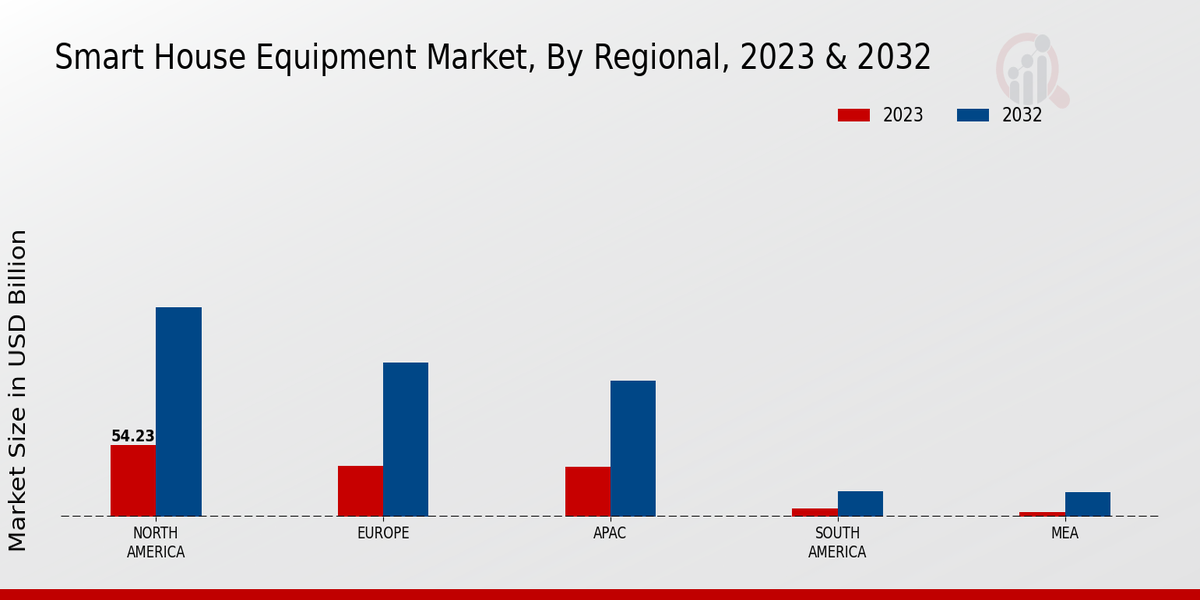 Smart House Equipment Market, By Regional, 2023 & 2032

2023
2032

Market Size in USD Billion

54.23

NORTH AMERICA
EUROPE
APAC
SOUTH AMERICA
MEA